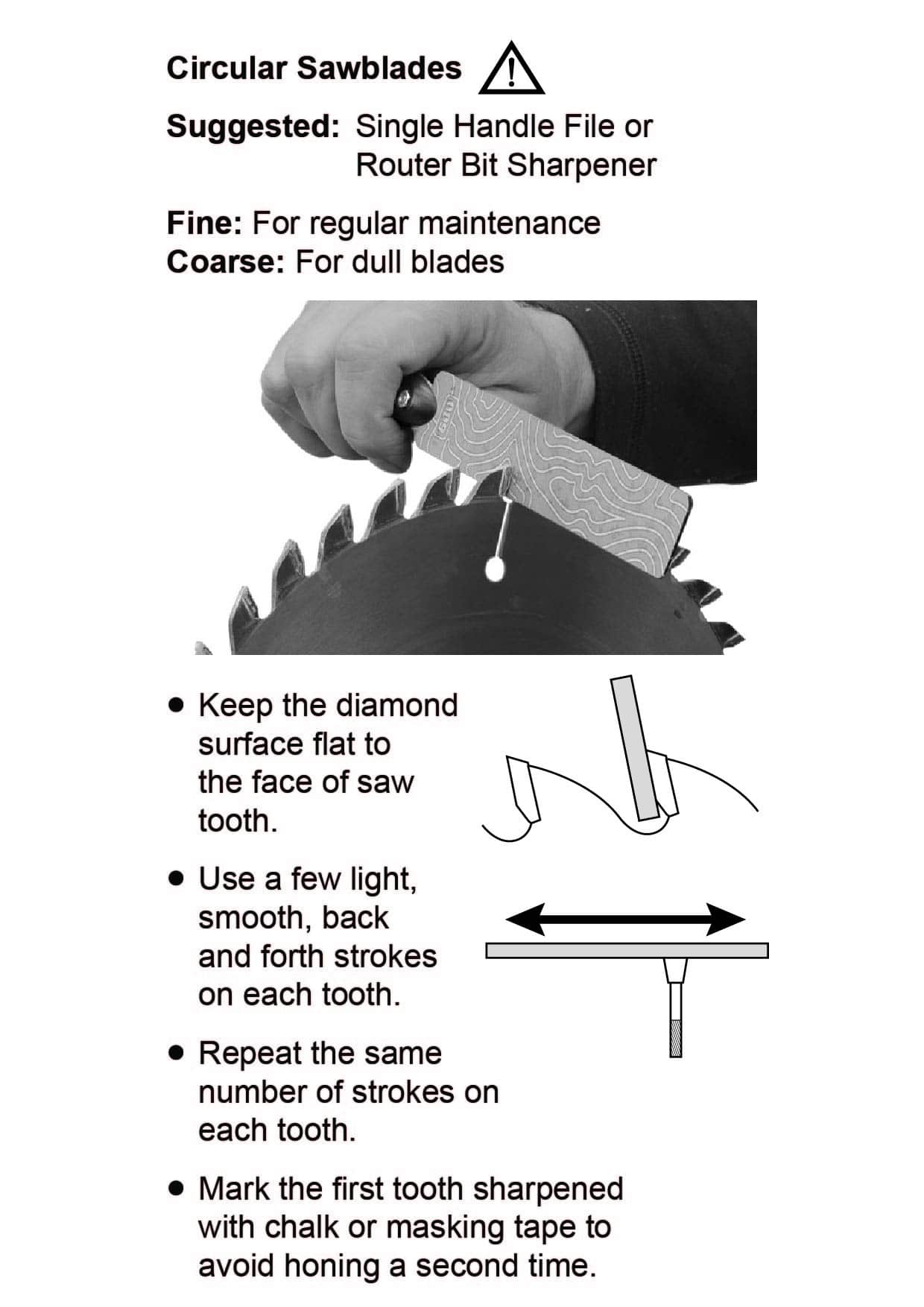 Circular Sawblades

Suggested: Single Handle File or Router Bit Sharpener

Fine: For regular maintenance
Coarse: For dull blades

• Keep the diamond surface flat to the face of saw tooth.

• Use a few light, smooth, back and forth strokes on each tooth.

• Repeat the same number of strokes on each tooth.

• Mark the first tooth sharpened with chalk or masking tape to avoid honing a second time.