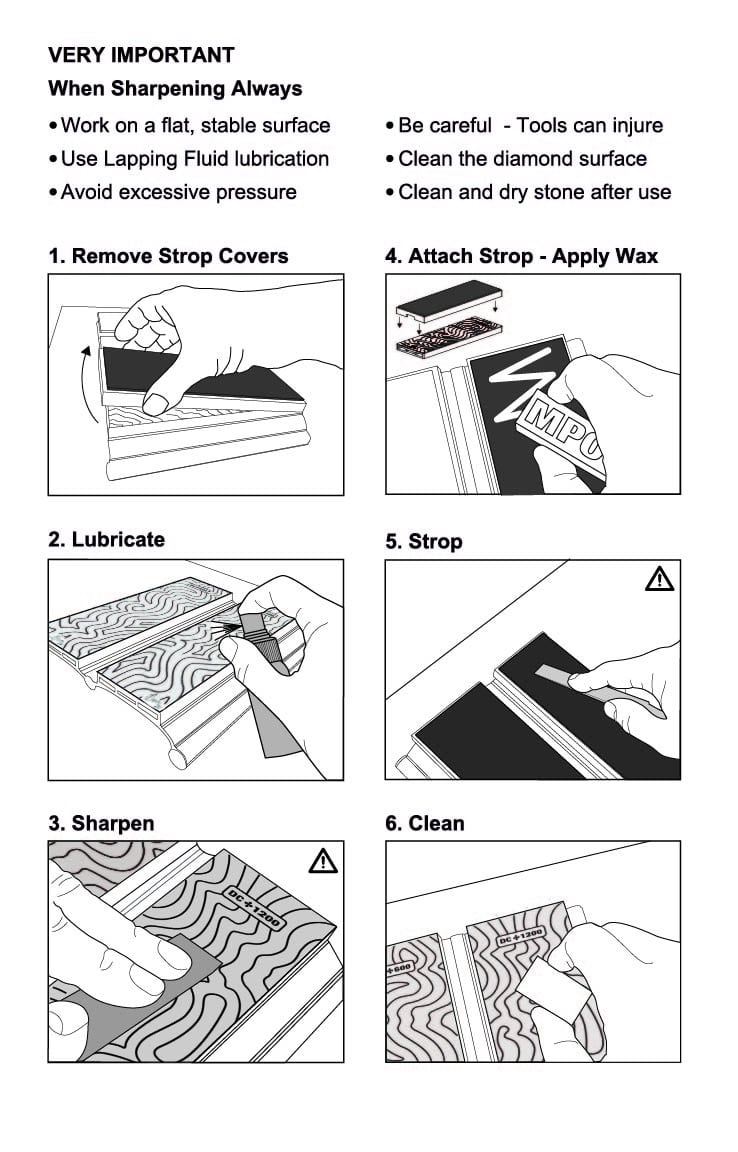 VERY IMPORTANT
When Sharpening Always

• Work on a flat, stable surface
• Use Lapping Fluid lubrication
• Avoid excessive pressure

• Be careful - Tools can injure
• Clean the diamond surface
• Clean and dry stone after use

1. Remove Strop Covers

2. Lubricate

3. Sharpen

DC 1200

4. Attach Strop - Apply Wax

MPO

5. Strop

6. Clean

600

DC 1200